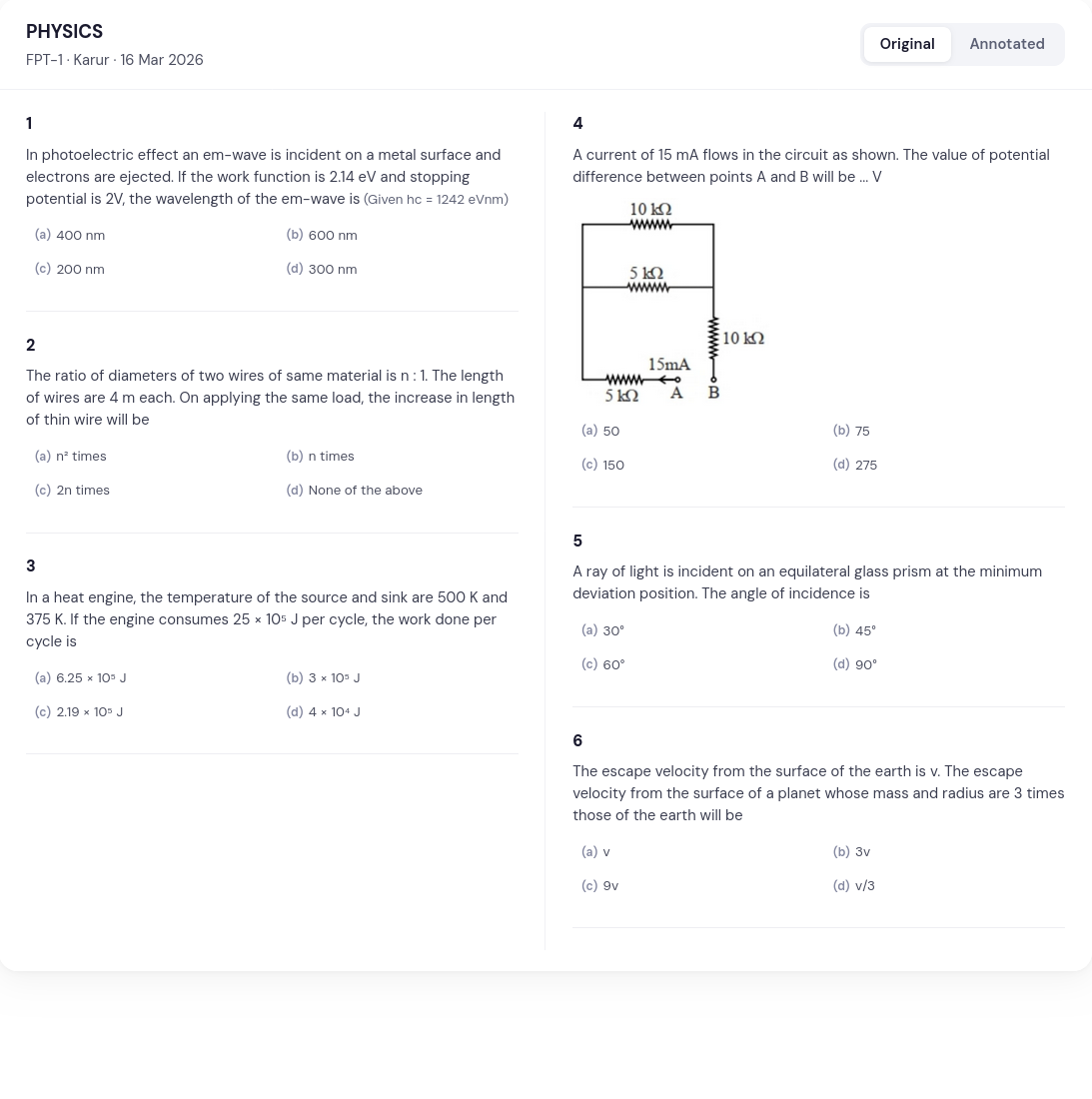 PHYSICS
FPT-1 · Karur · 16 Mar 2026

Original Annotated

1

In photoelectric effect an em-wave is incident on a metal surface and electrons are ejected. If the work function is 2.14 eV and stopping potential is 2V, the wavelength of the em-wave is (Given hc = 1242 eVnm)

(a) 400 nm
(b) 600 nm
(c) 200 nm
(d) 300 nm

2

The ratio of diameters of two wires of same material is n : 1. The length of wires are 4 m each. On applying the same load, the increase in length of thin wire will be

(a) $n^2$ times
(b) n times
(c) 2n times
(d) None of the above

3

In a heat engine, the temperature of the source and sink are 500 K and 375 K. If the engine consumes $25 \times 10^5$ J per cycle, the work done per cycle is

(a) $6.25 \times 10^5$ J
(b) $3 \times 10^5$ J
(c) $2.19 \times 10^5$ J
(d) $4 \times 10^4$ J

4

A current of 15 mA flows in the circuit as shown. The value of potential difference between points A and B will be ... V

10 kΩ
5 kΩ
10 kΩ
15mA
5 kΩ
A
B

(a) 50
(b) 75
(c) 150
(d) 275

5

A ray of light is incident on an equilateral glass prism at the minimum deviation position. The angle of incidence is

(a) 30°
(b) 45°
(c) 60°
(d) 90°

6

The escape velocity from the surface of the earth is v. The escape velocity from the surface of a planet whose mass and radius are 3 times those of the earth will be

(a) v
(b) 3v
(c) 9v
(d) v/3